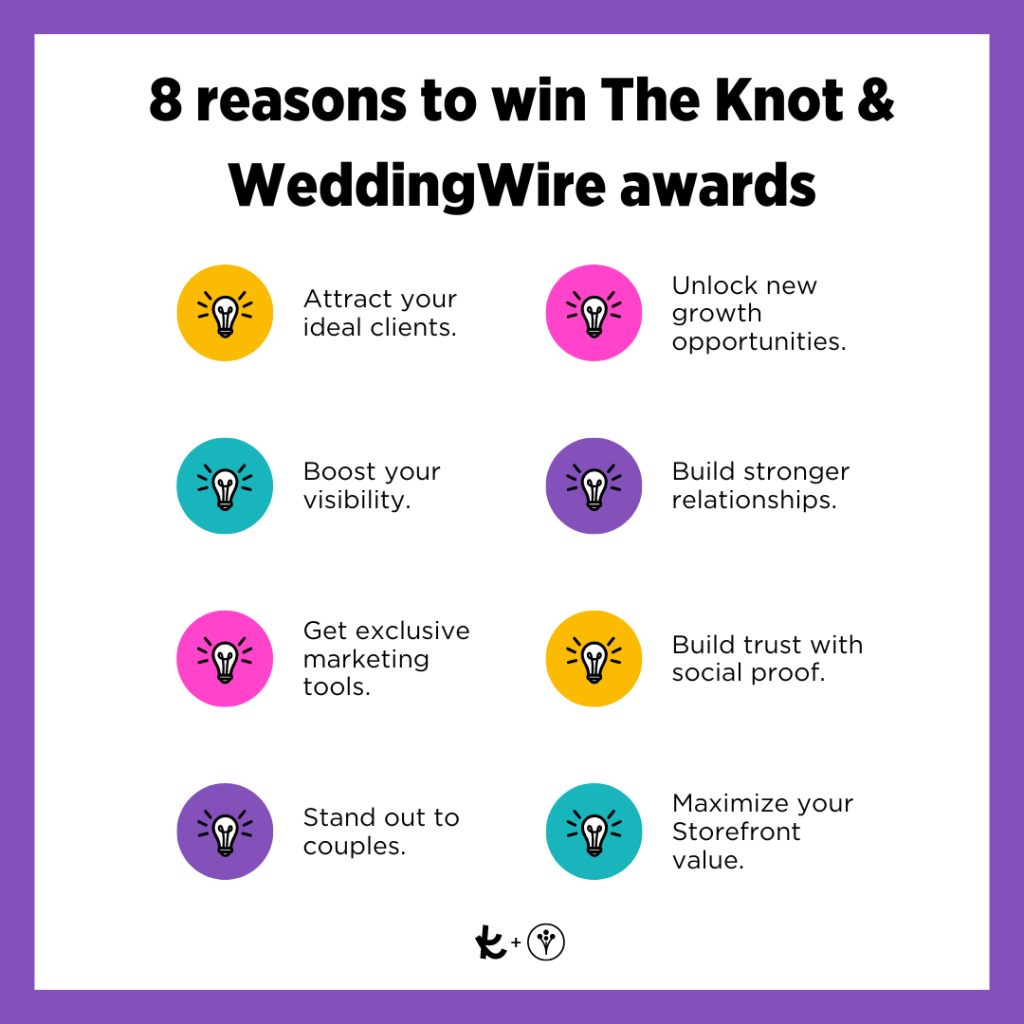 8 reasons to win The Knot & WeddingWire awards

Attract your ideal clients.

Boost your visibility.

Get exclusive marketing tools.

Stand out to couples.

Unlock new growth opportunities.

Build stronger relationships.

Build trust with social proof.

Maximize your Storefront value.

+